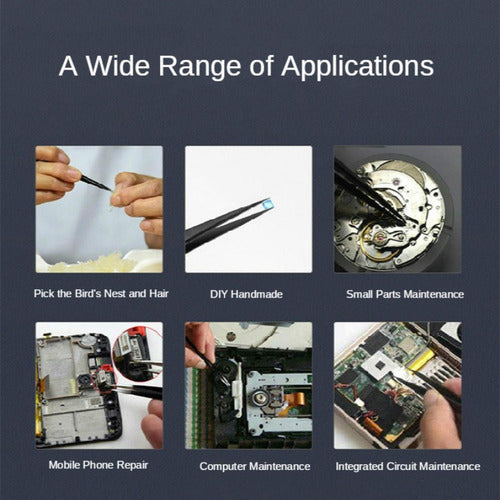 A Wide Range of Applications

Pick the Bird's Nest and Hair

DIY Handmade

Small Parts Maintenance

Mobile Phone Repair

Computer Maintenance

Integrated Circuit Maintenance