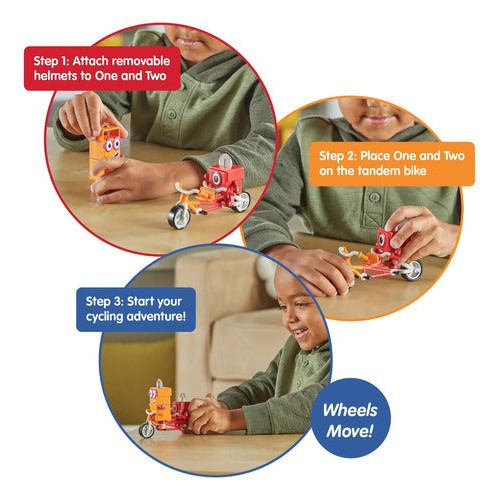 Step 1: Attach removable helmets to One and Two

Step 2: Place One and Two on the tandem bike

Step 3: Start your cycling adventure!

Wheels Move!